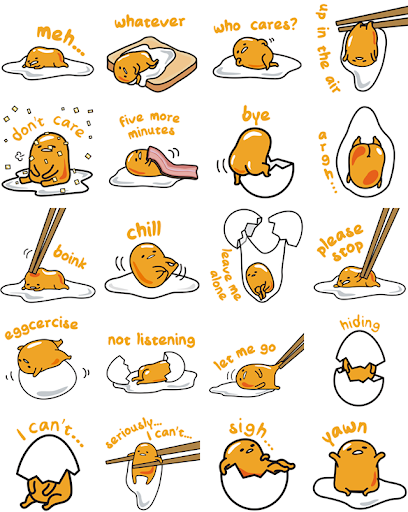 meh...

whatever

who cares?

up in the air

don't care

five more minutes

bye

argh...

boink

chill

leave me alone

please stop

eggcercise

not listening

let me go

hiding

I can't...

seriously... I can't...

sigh...

yawn